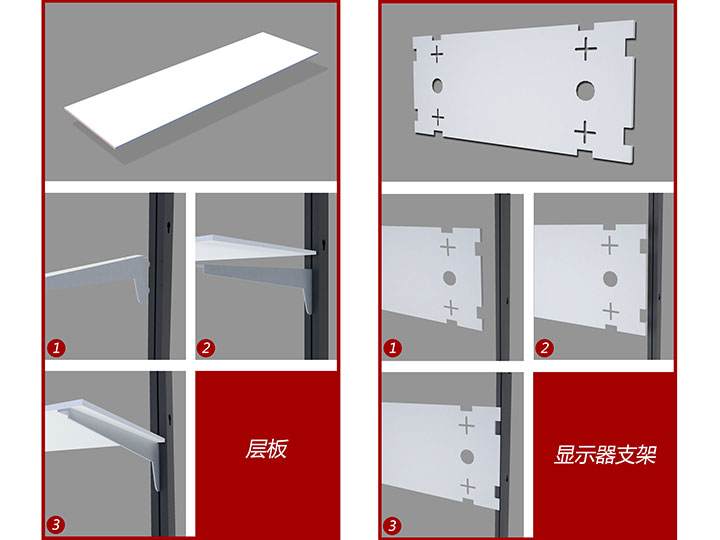 1

2

3

层板

1

2

3

显示器支架